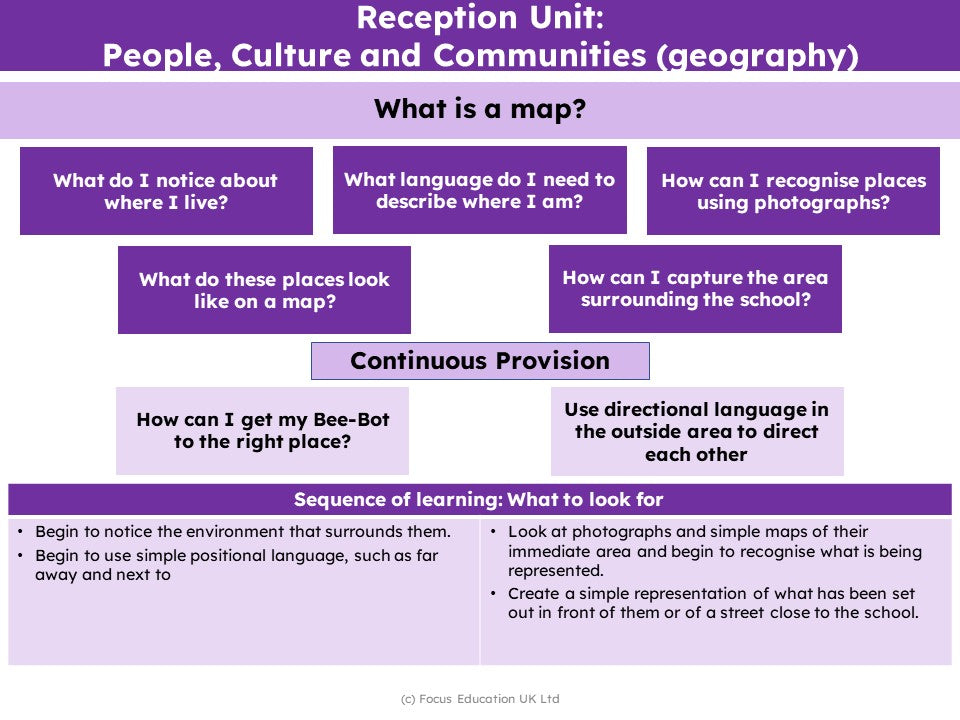 Reception Unit:
People, Culture and Communities (geography)

What is a map?

What do I notice about where I live?

What language do I need to describe where I am?

How can I recognise places using photographs?

What do these places look like on a map?

How can I capture the area surrounding the school?

Continuous Provision

How can I get my Bee-Bot to the right place?

Use directional language in the outside area to direct each other

Sequence of learning: What to look for

• Begin to notice the environment that surrounds them.
• Begin to use simple positional language, such as far away and next to

• Look at photographs and simple maps of their immediate area and begin to recognise what is being represented.
• Create a simple representation of what has been set out in front of them or of a street close to the school.

(c) Focus Education UK Ltd